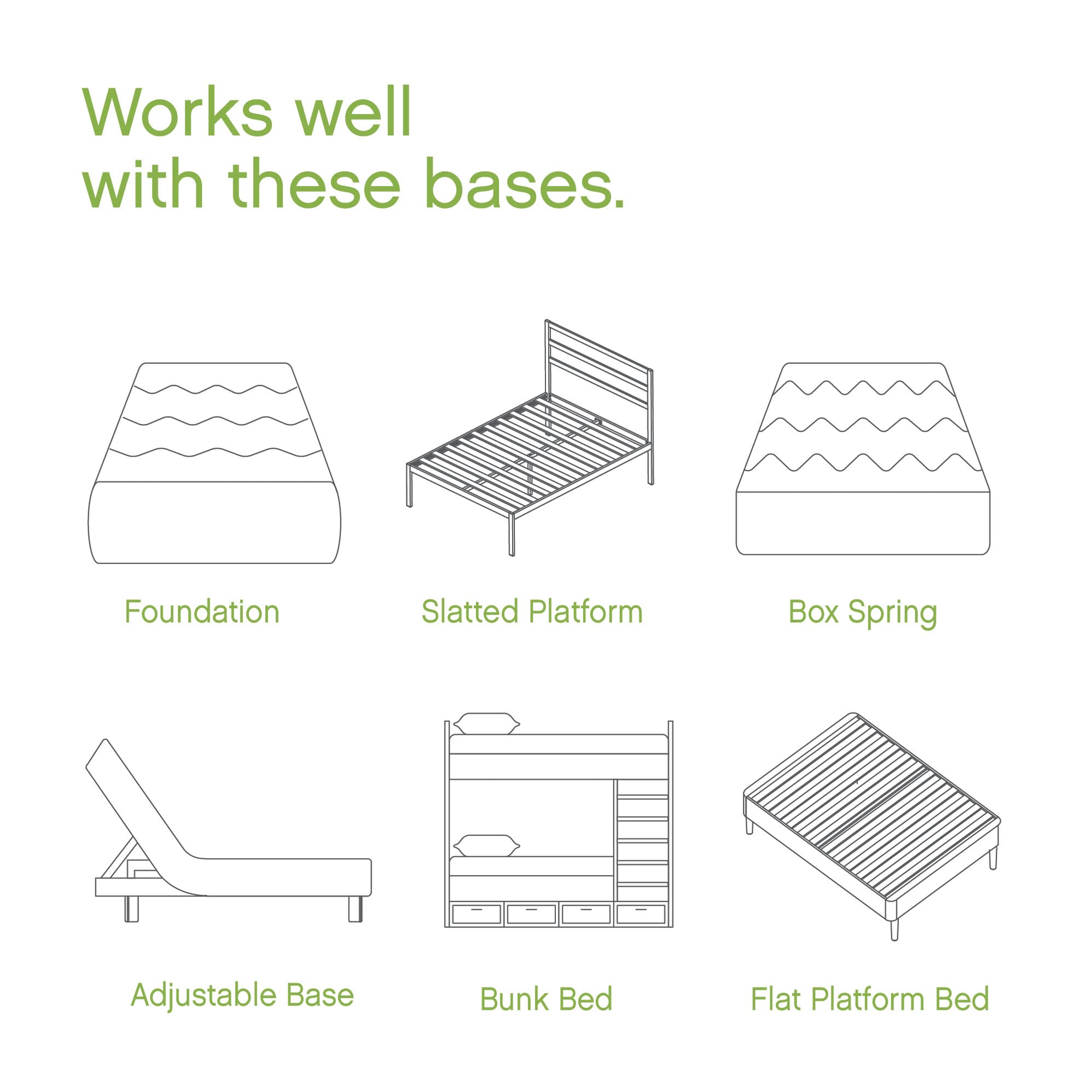 Works well
with these bases.

Foundation

Slatted Platform

Box Spring

Adjustable Base

Bunk Bed

Flat Platform Bed